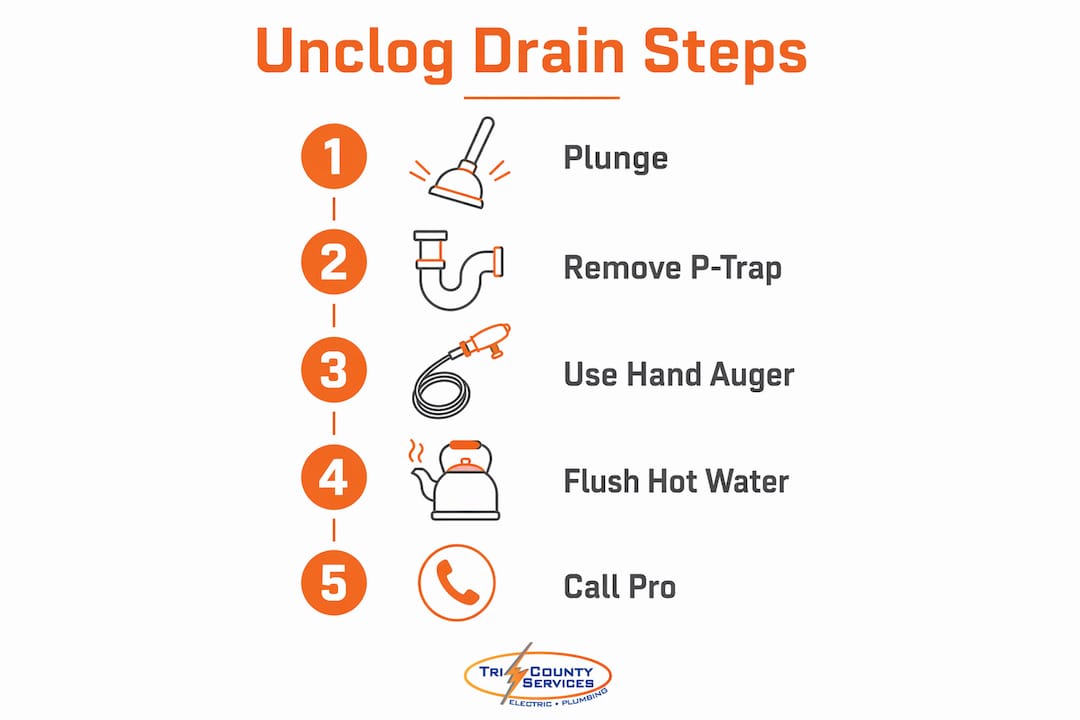 Unclog Drain Steps

1 Plunge

2 Remove P-Trap

3 Use Hand Auger

4 Flush Hot Water

5 Call Pro

TRI COUNTY SERVICES
ELECTRIC • PLUMBING